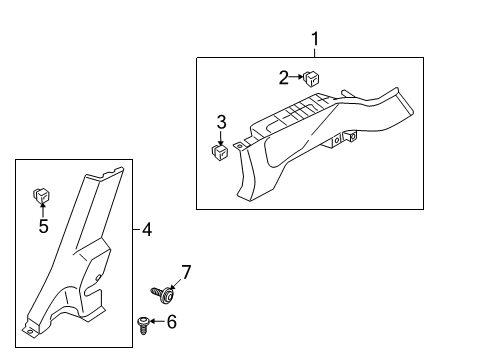 1
2
3
5
4
7
6