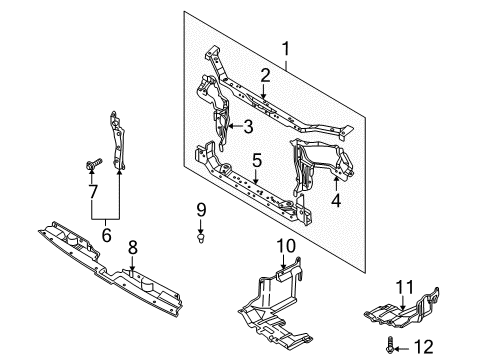 1
2
3
5
4
7
6
9
8
10
11
12