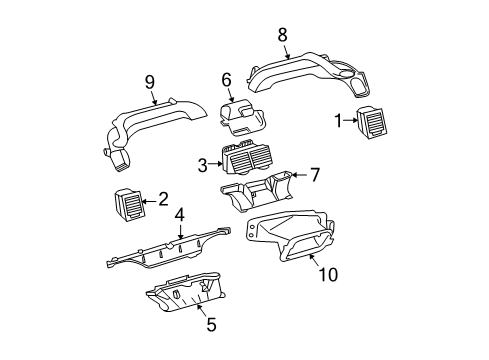 8
9
6
1
3
7
2
4
10
5