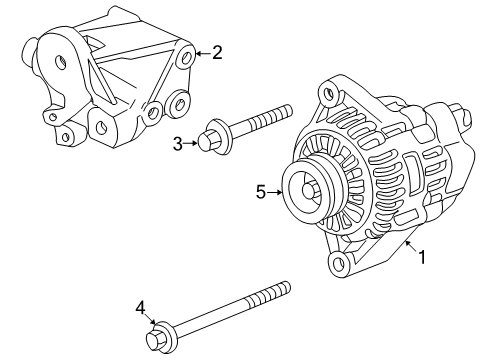 2
3
5
1
4