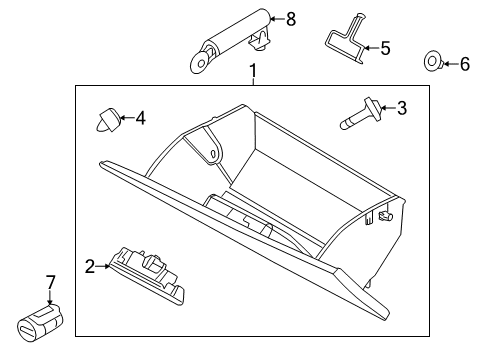 8
5
6
1
4
3
2
7