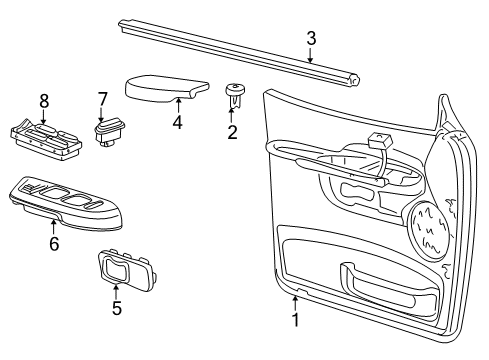 3
8
7
4
2
6
5
1