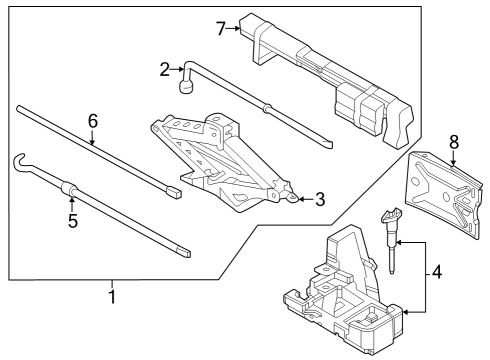 7
2
6
8
3
5
4
1