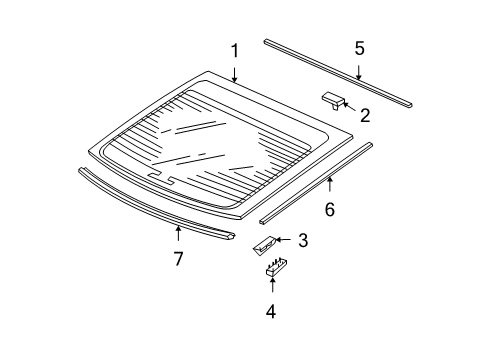 1
5
2
6
3
7
4