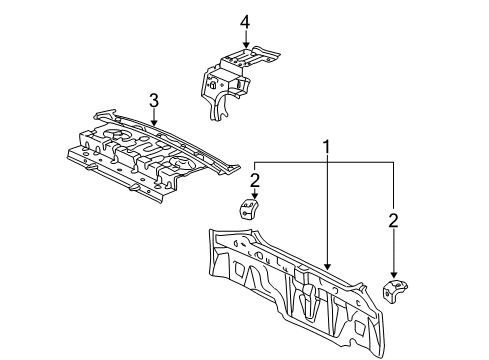 4
3
1
2
2