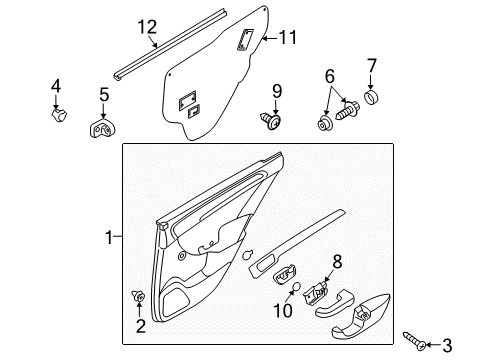 12
11
4
5
9
6
7
1
8
10
2
3