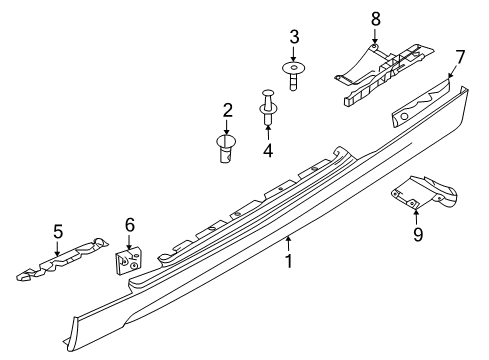 8
3
7
2
4
5
6
9
1