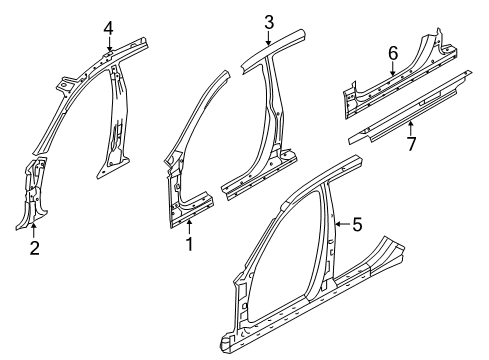 4
3
6
7
2
1
5