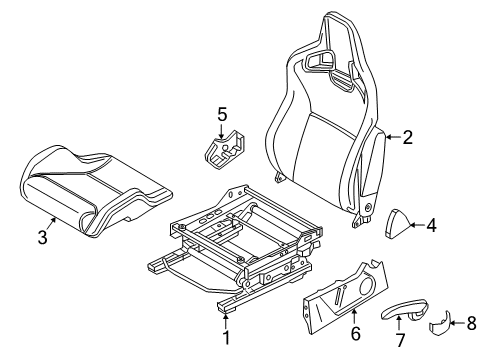 5
2
3
4
1
6
7
8