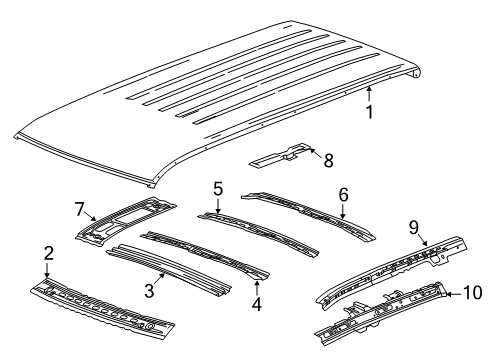 1
8
5
6
7
9
2
3
4
10