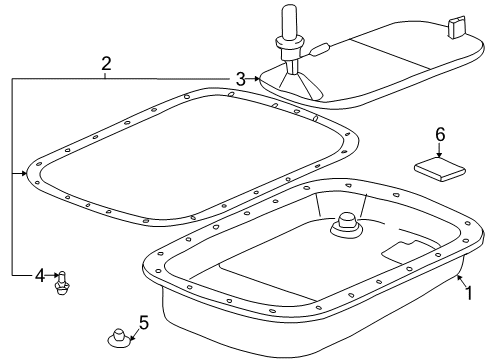 2
3
6
4
1
5