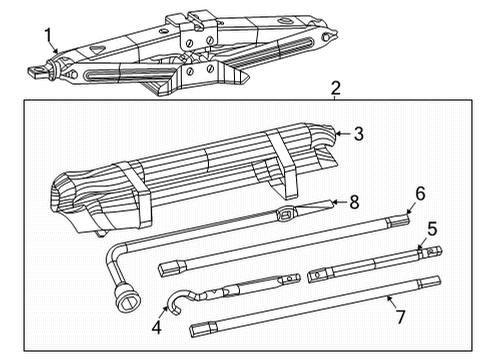 1
2
3
8
6
5
4
7