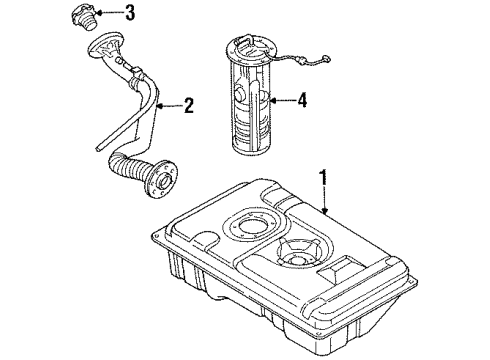 3
2
4
1