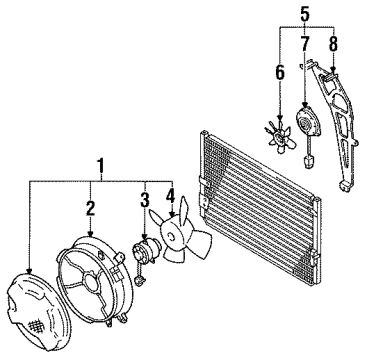 5
7
8
6
1
2
3
4