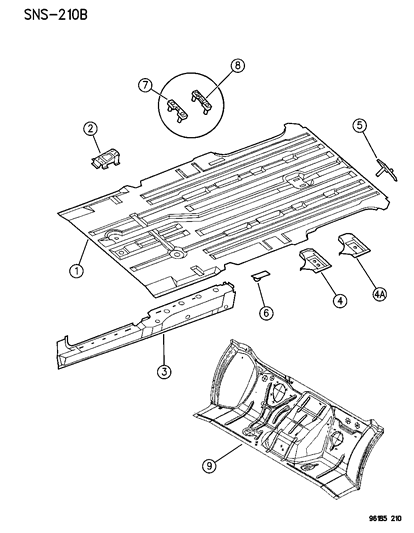 SNS-210B

7
8
2
5
1
4
4A
6
3
9

96185 210