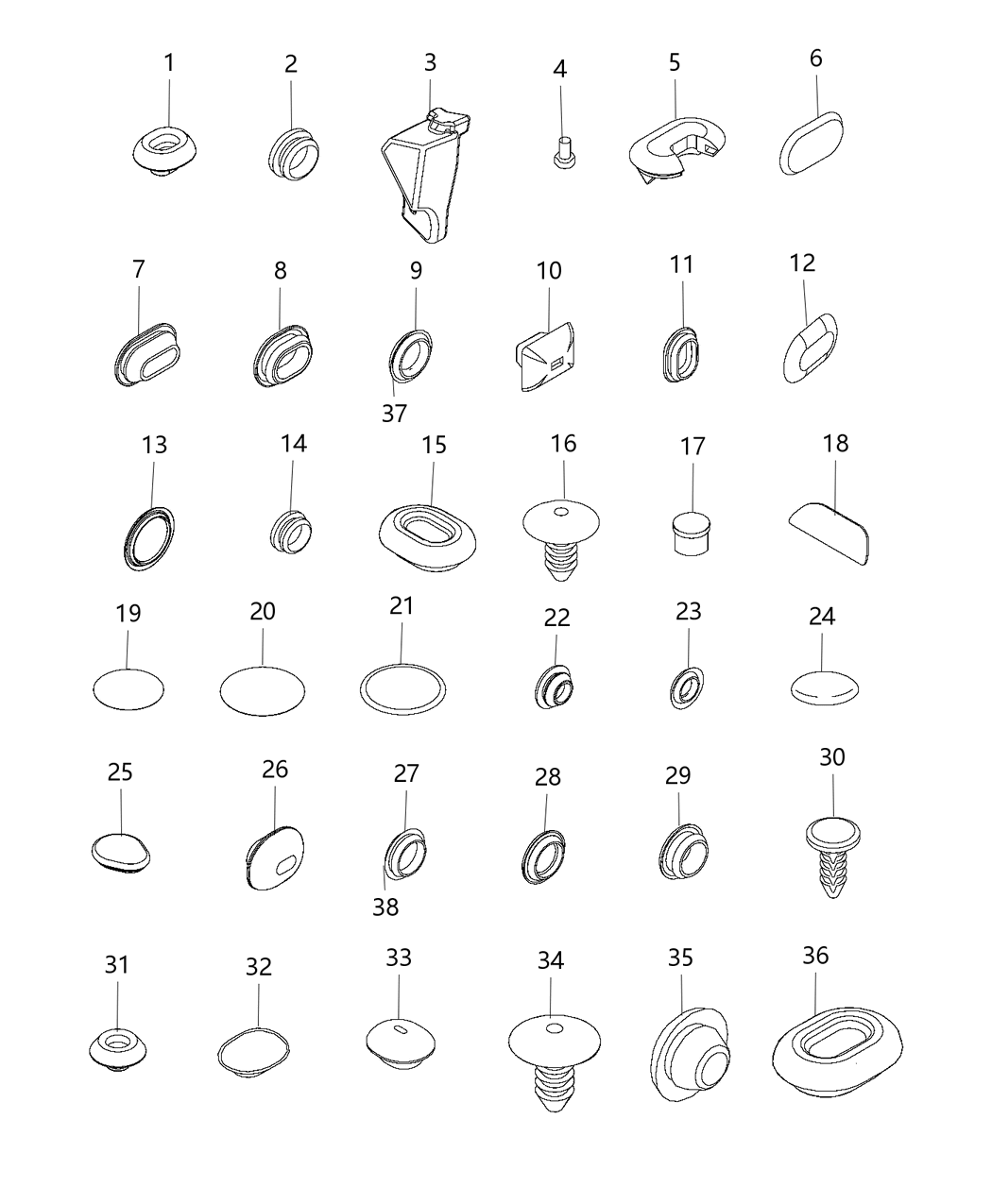 1 2 3 4 5 6
7 8 9 10 11 12
37
13 14 15 16 17 18
19 20 21 22 23 24
25 26 27 28 29 30
38
31 32 33 34 35 36