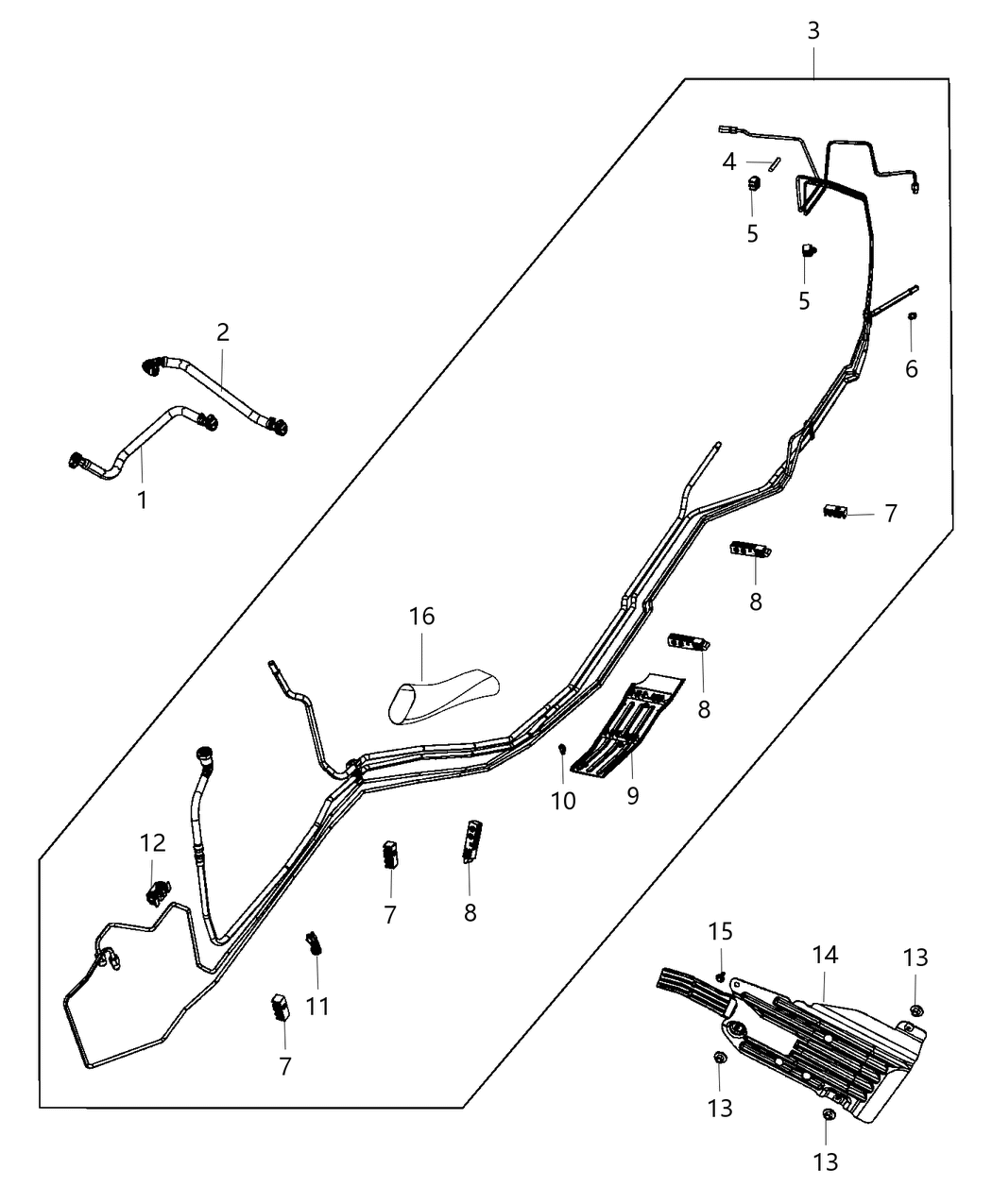 3
4
5
5
6
2
1
7
8
16
8
10
9
12
7
8
11
7
15
14
13
13
13