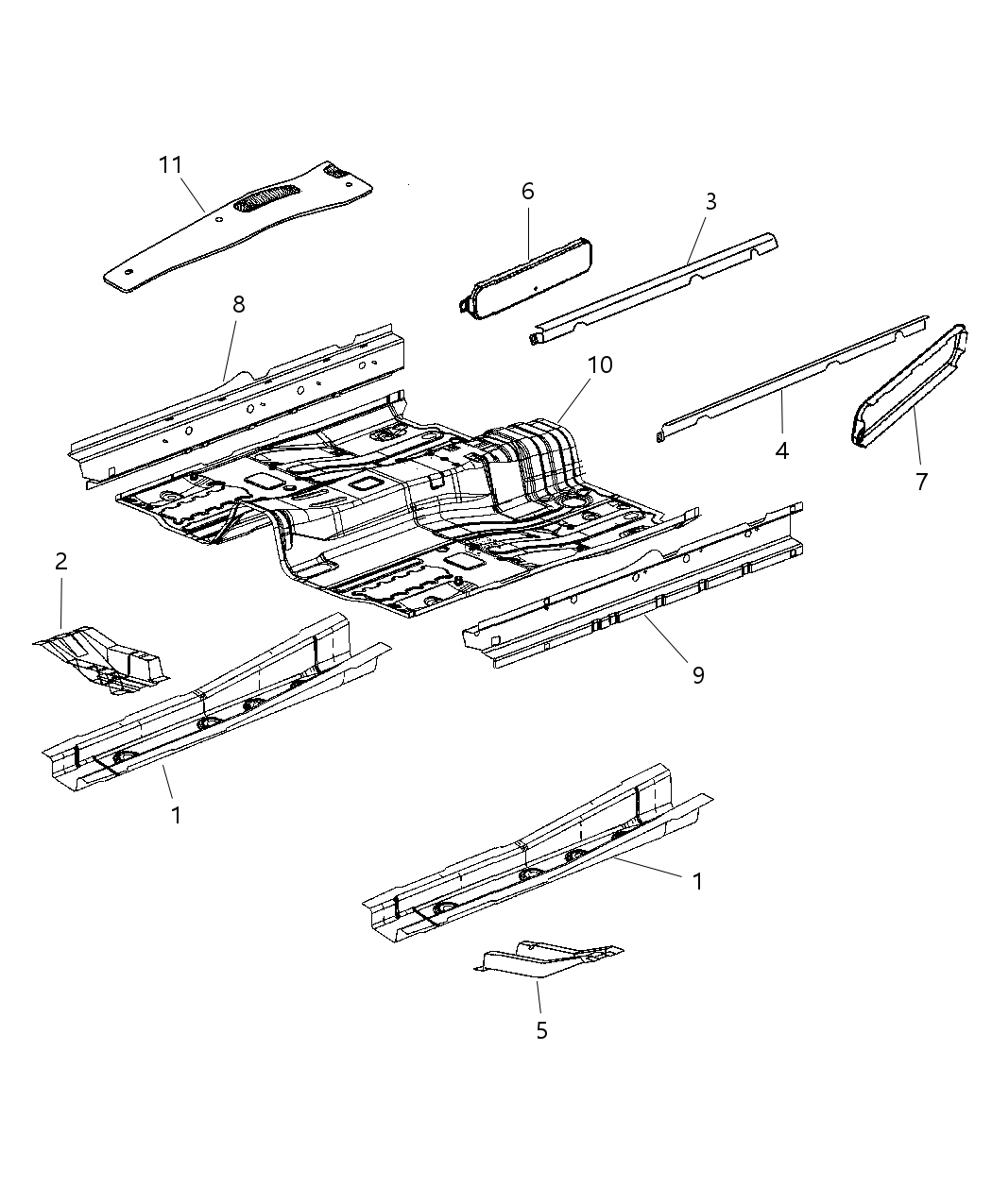 11
6
3
8
10
4
7
2
9
1
1
5