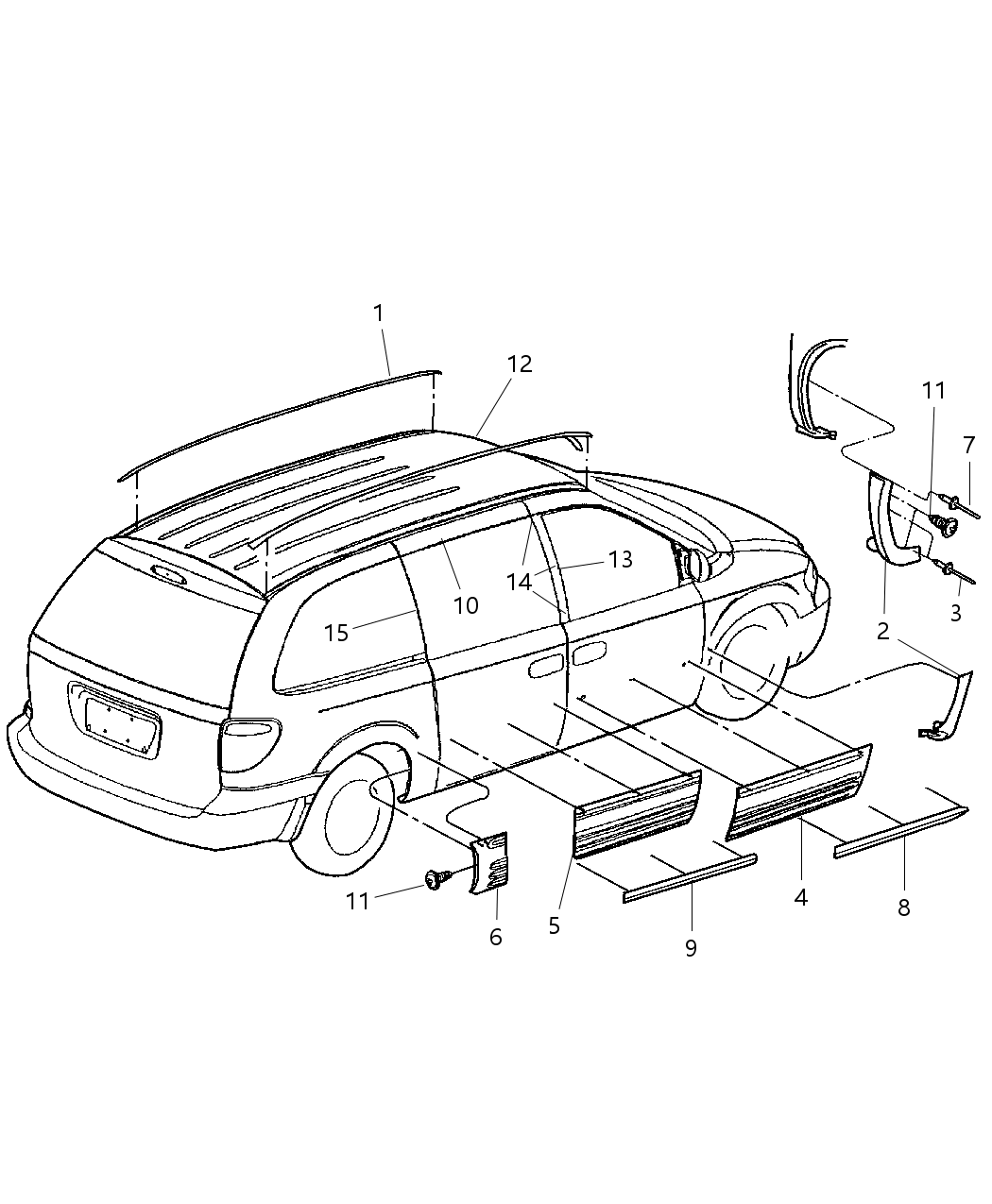 1
12
11
7
13
14
10
15
3
2
11
6
5
9
4
8