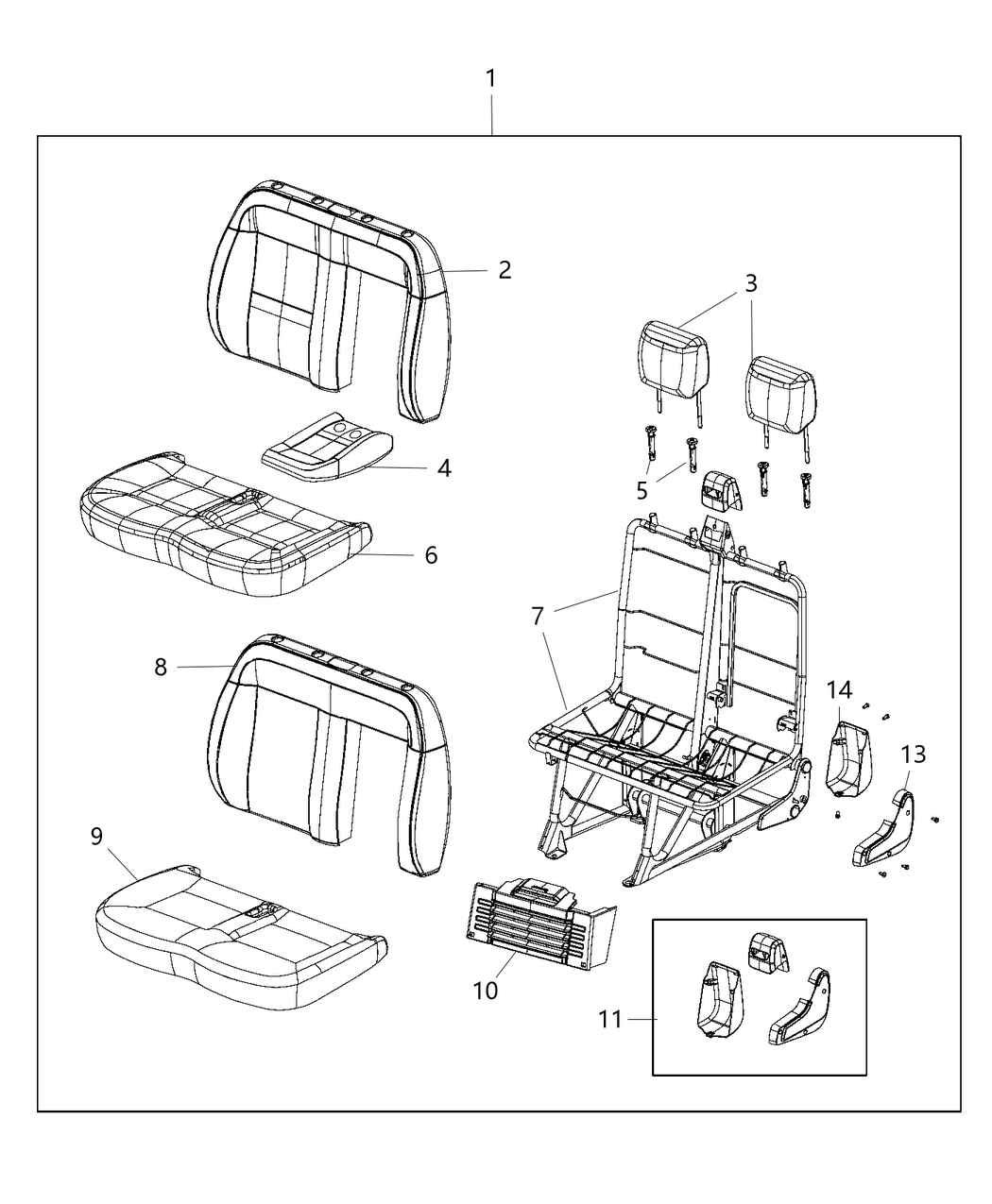 1
2
3
4
5
6
7
8
14
13
9
10
11