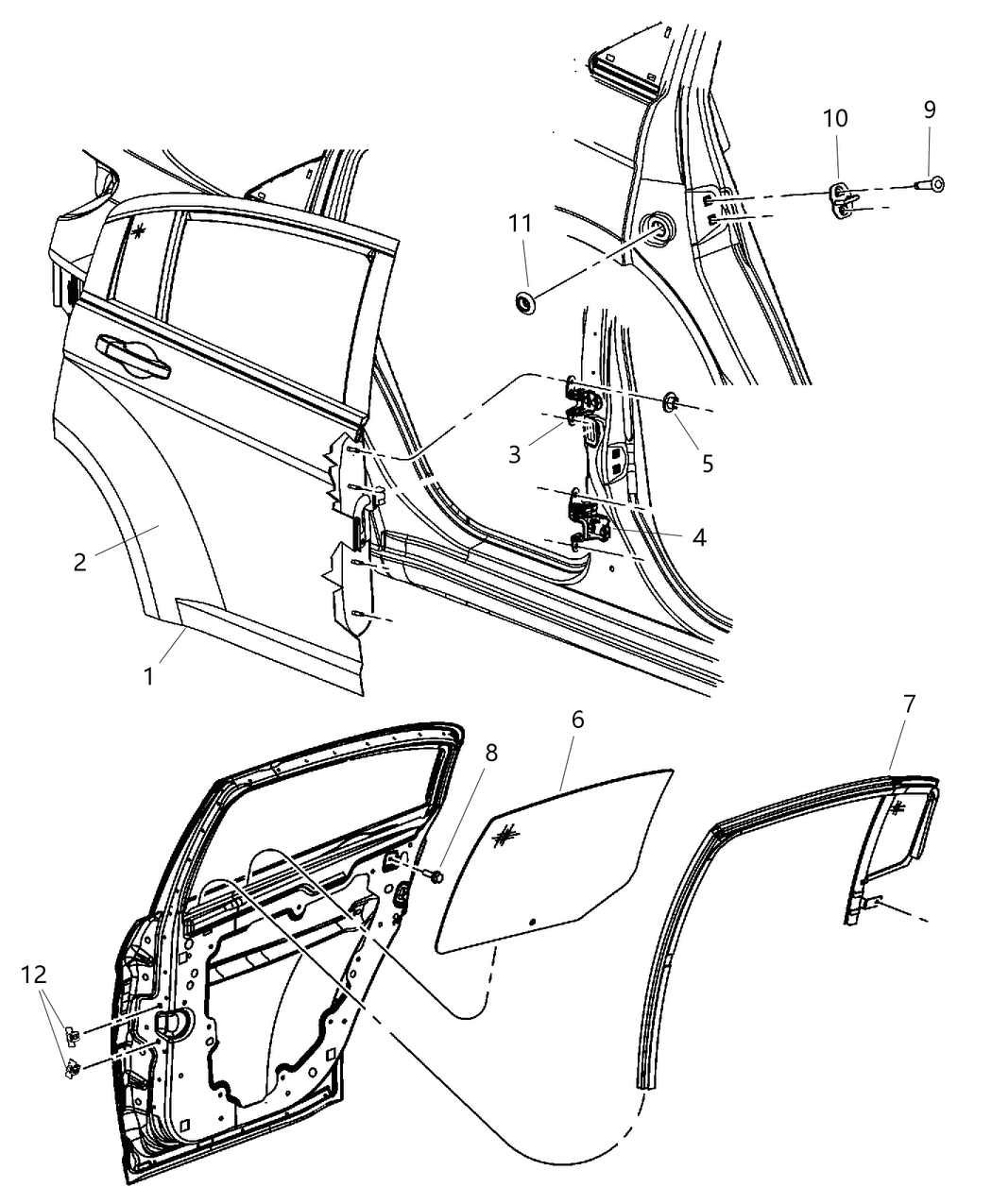 10
9
11
3
5
4
2
1
6
7
8
12