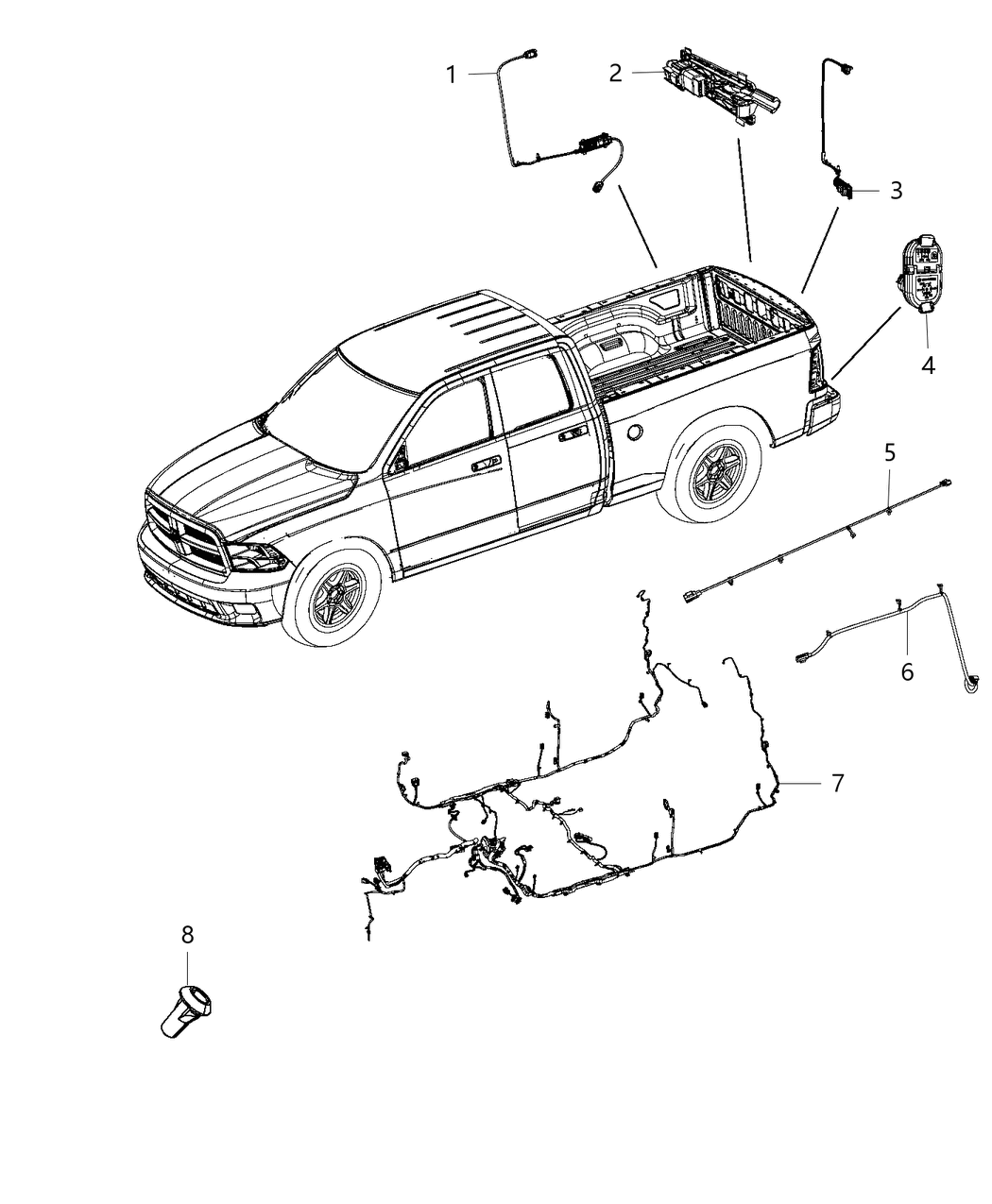 1
2
3
4
5
6
7
8