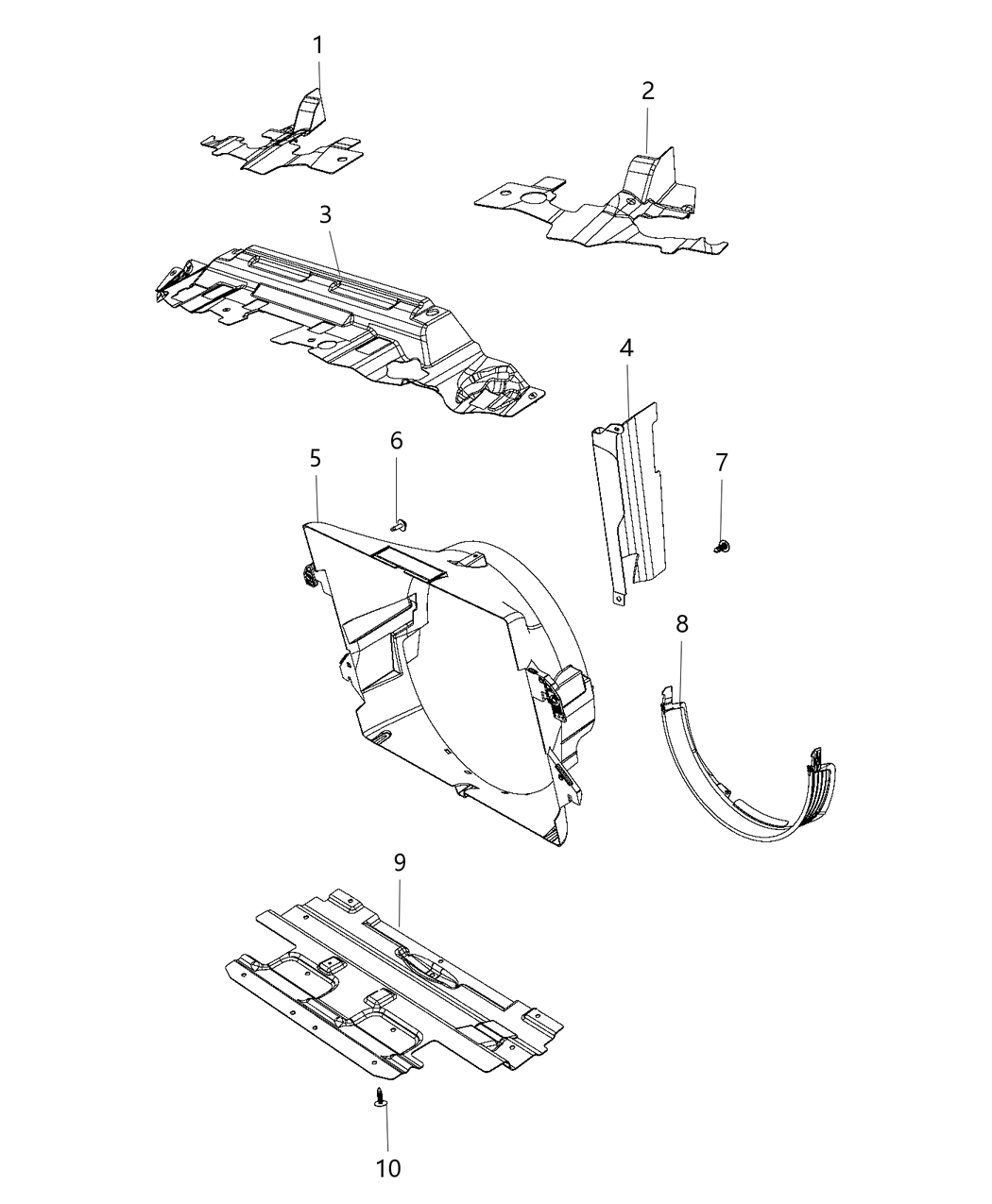 1
2
3
4
5
6
7
8
9
10