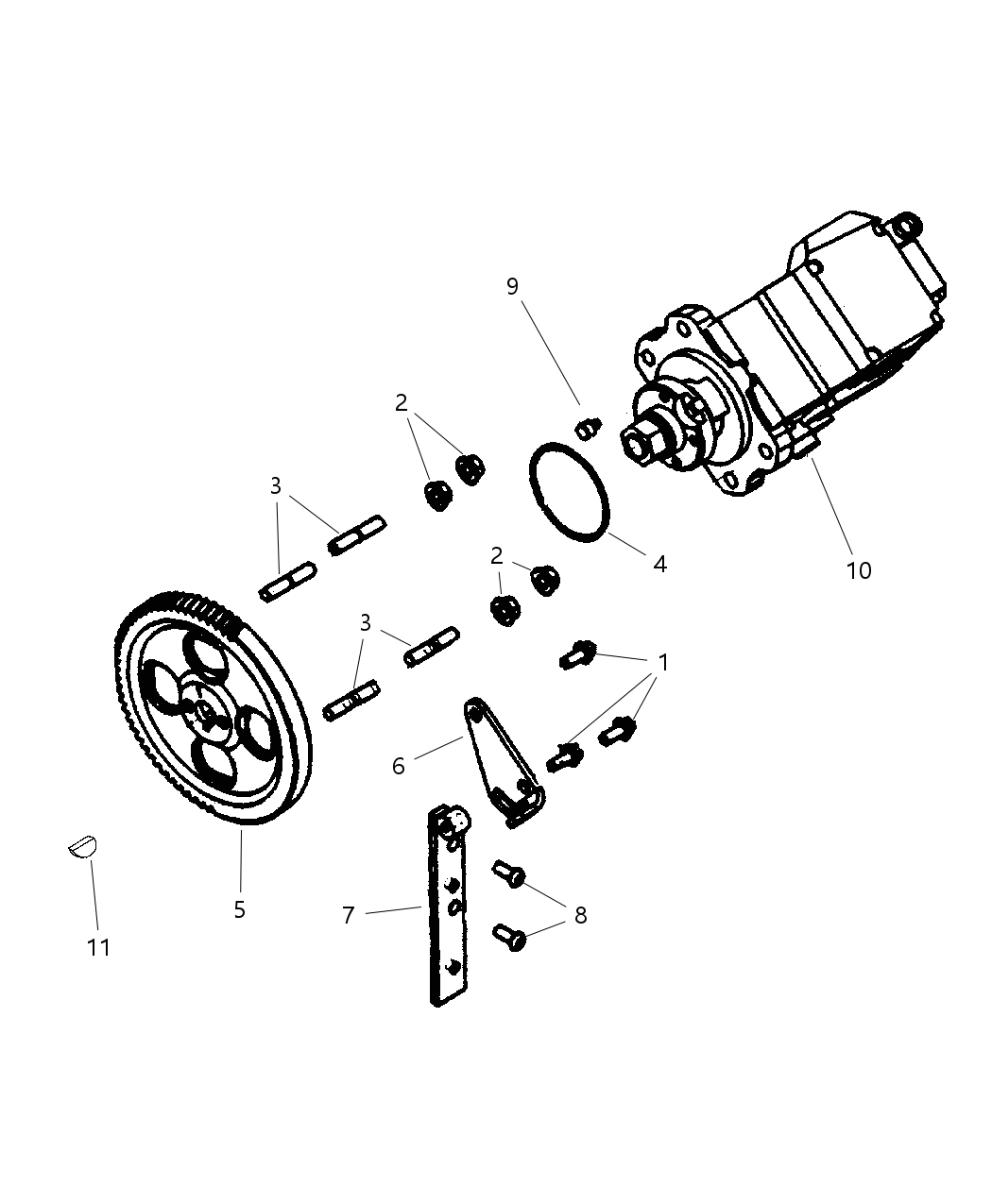 9
2
3
4
10
2
3
1
6
5
7
8
11