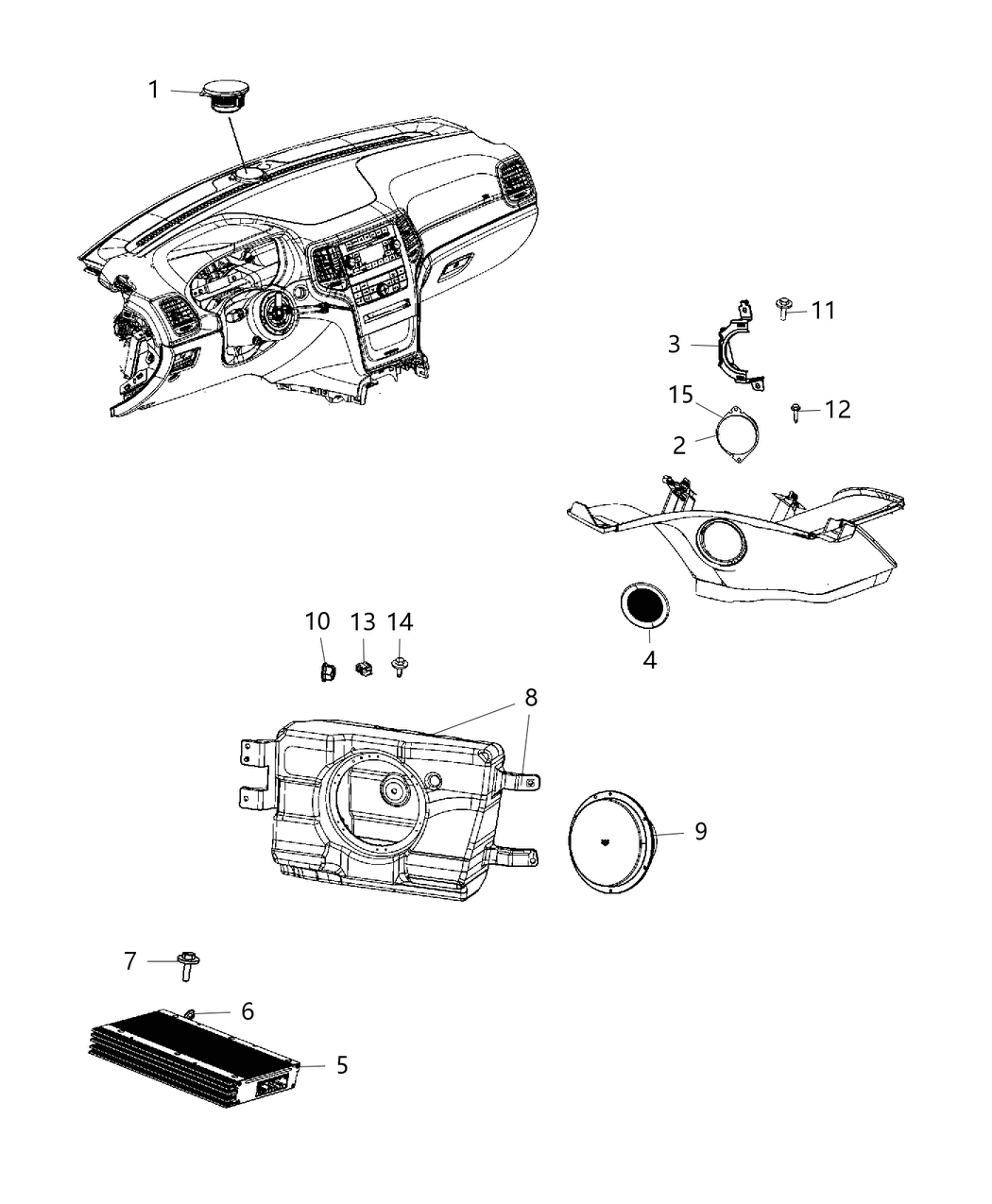 1
11
3
15
12
2
4
10
13
14
8
9
7
6
5