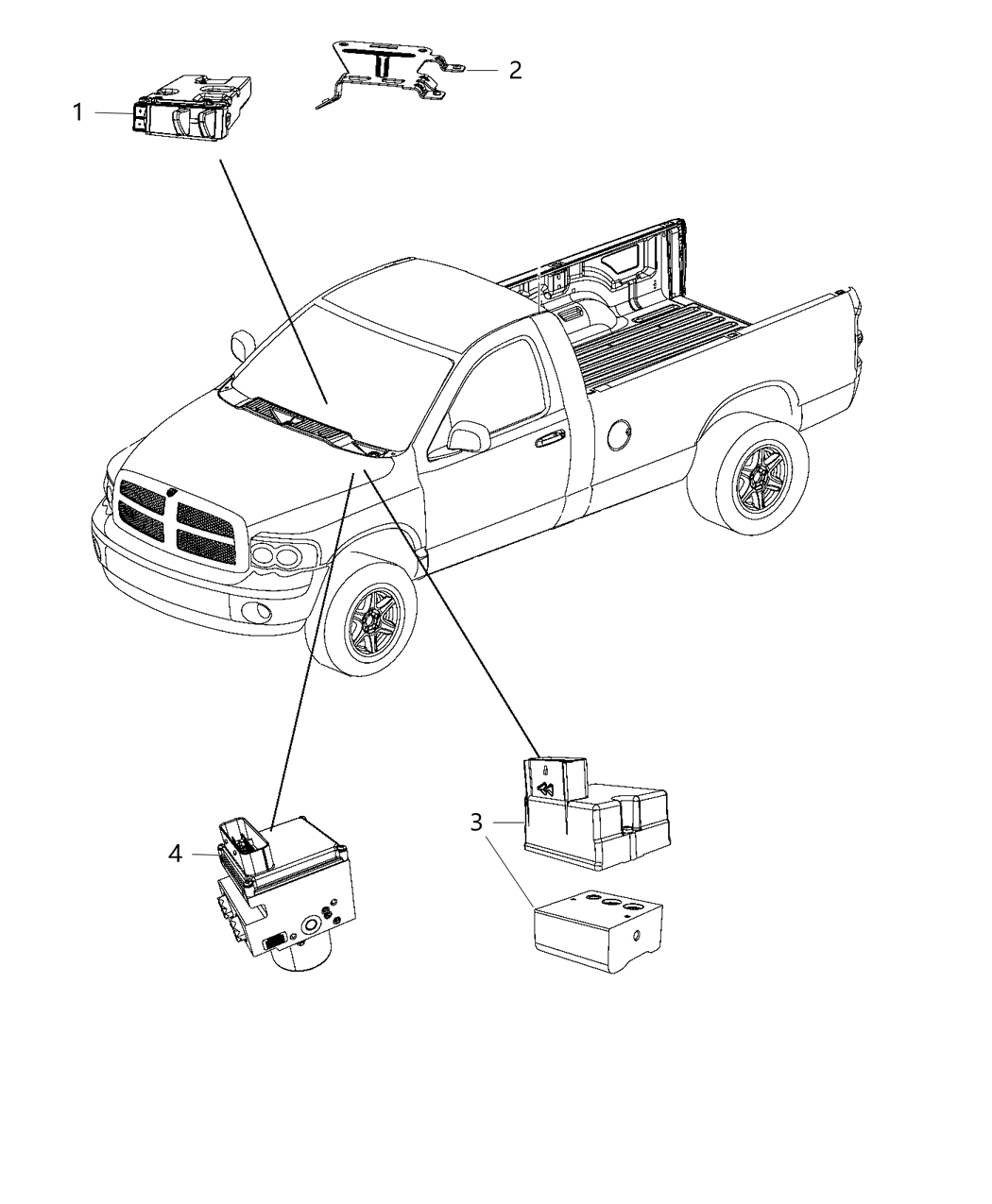 1
2
3
4