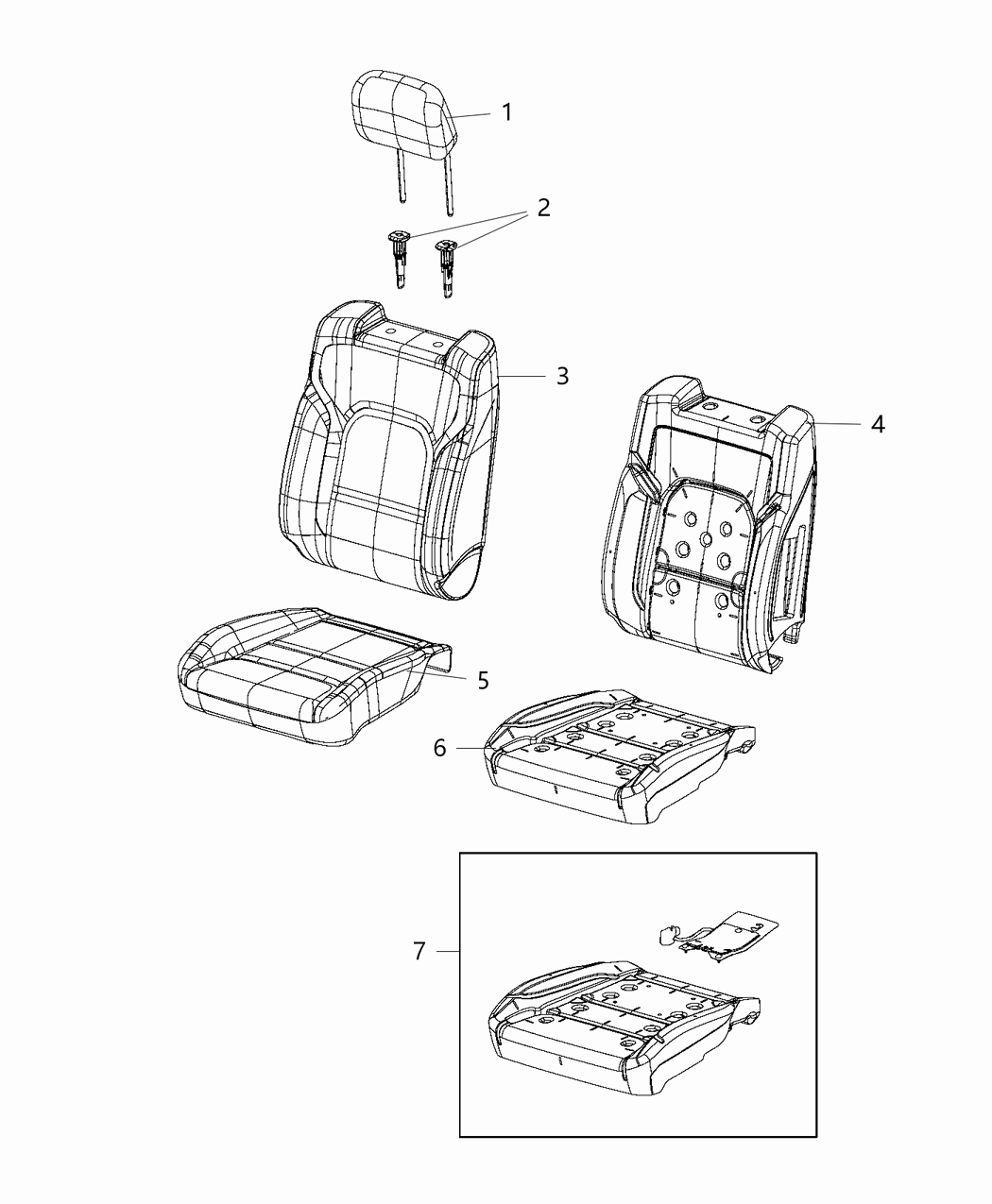 1
2
3
4
5
6
7