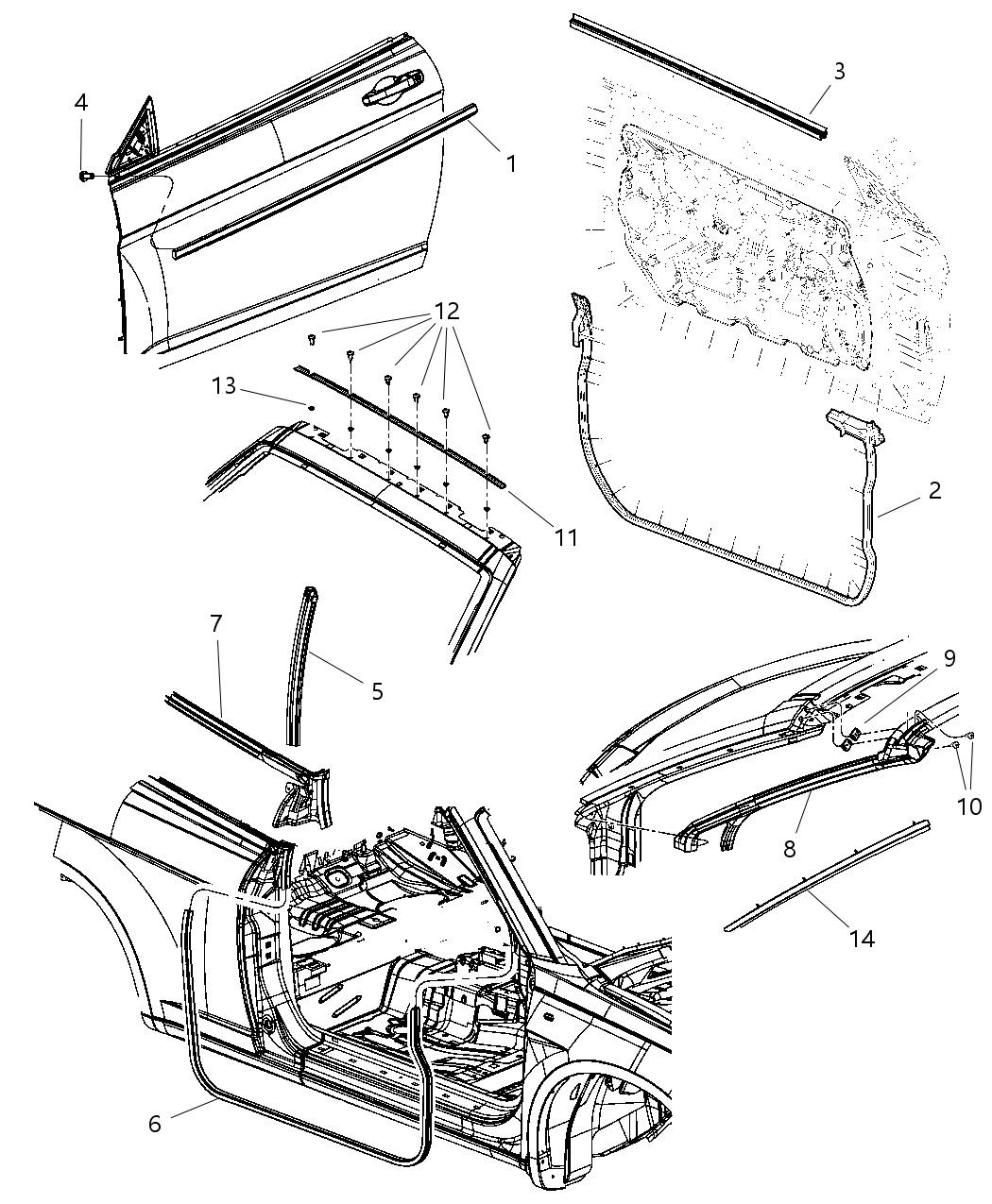 4
1
3
12
13
11
2
7
5
9
10
8
14
6