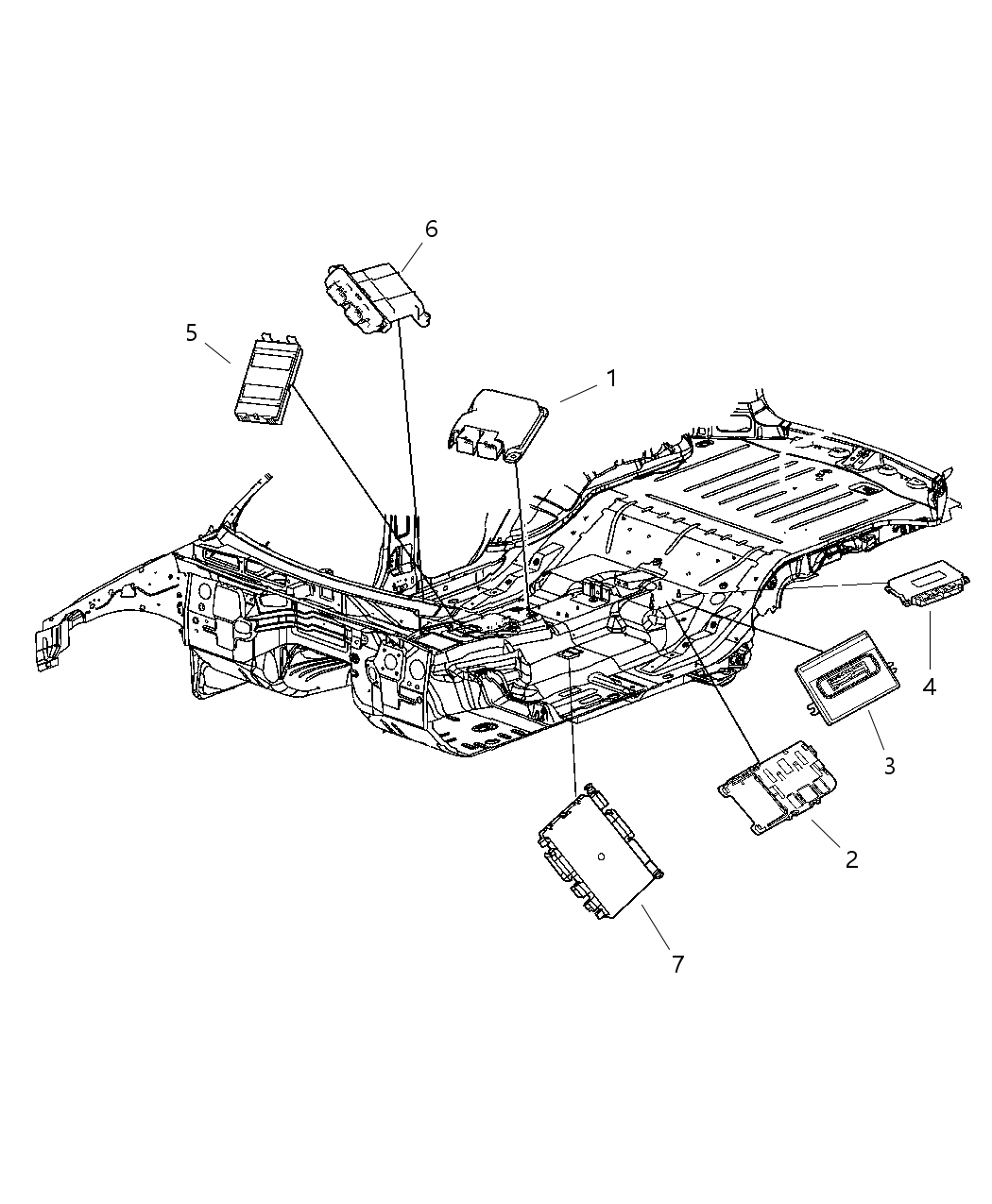 6
5
1
4
3
2
7