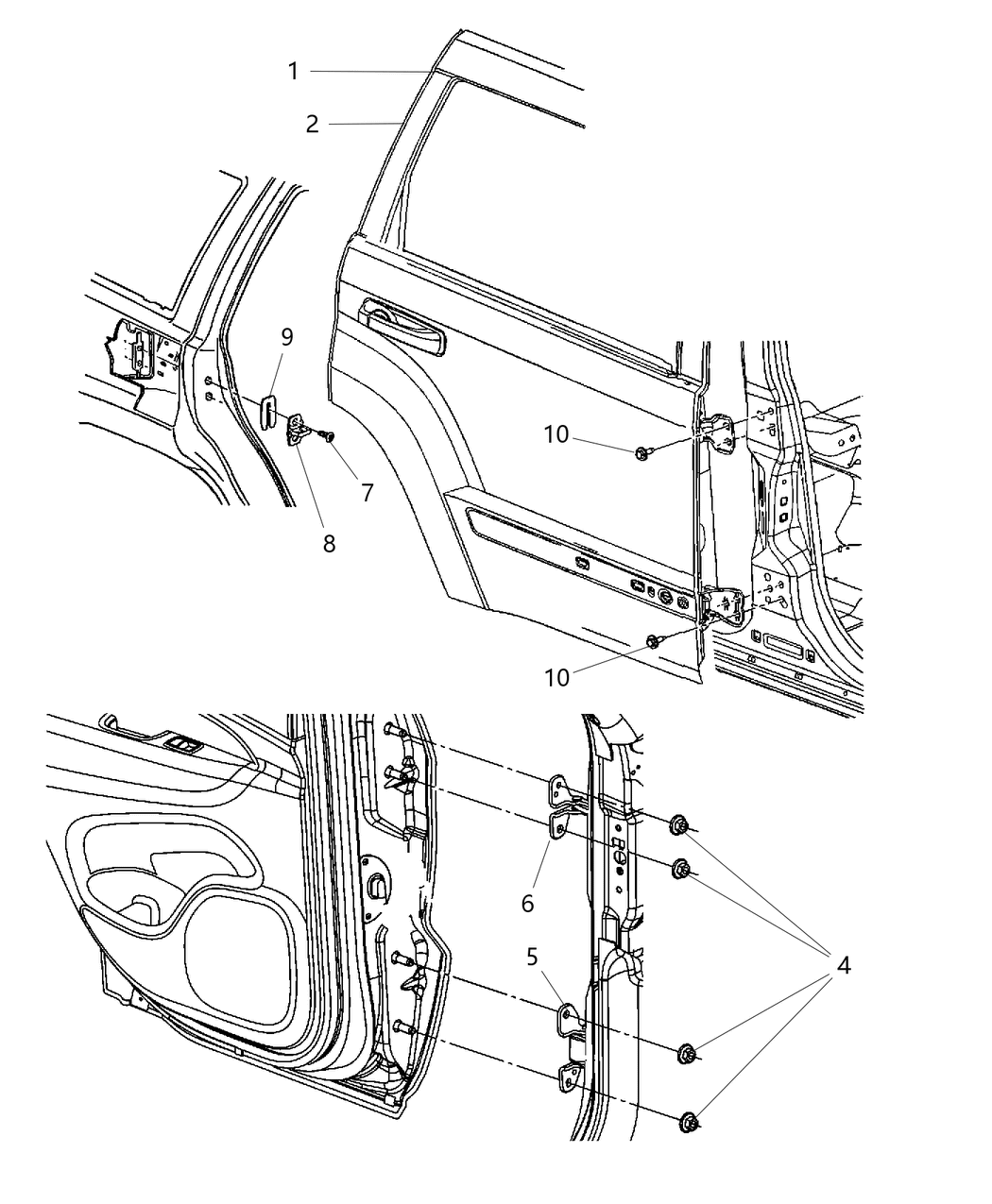 1
2
9
7
8
10
10
6
5
4