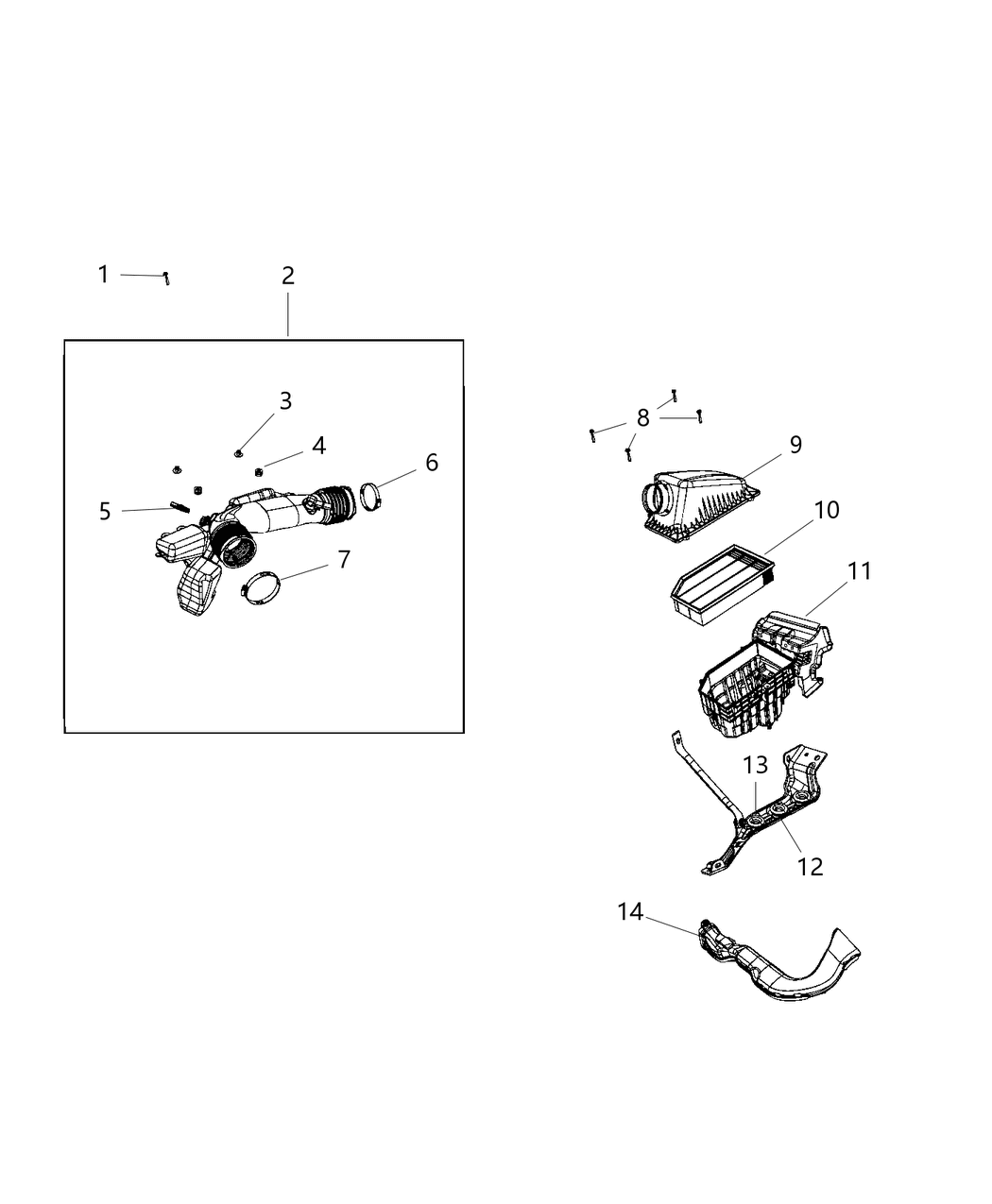 1
2
3
4
5
6
7
8
9
10
11
13
12
14