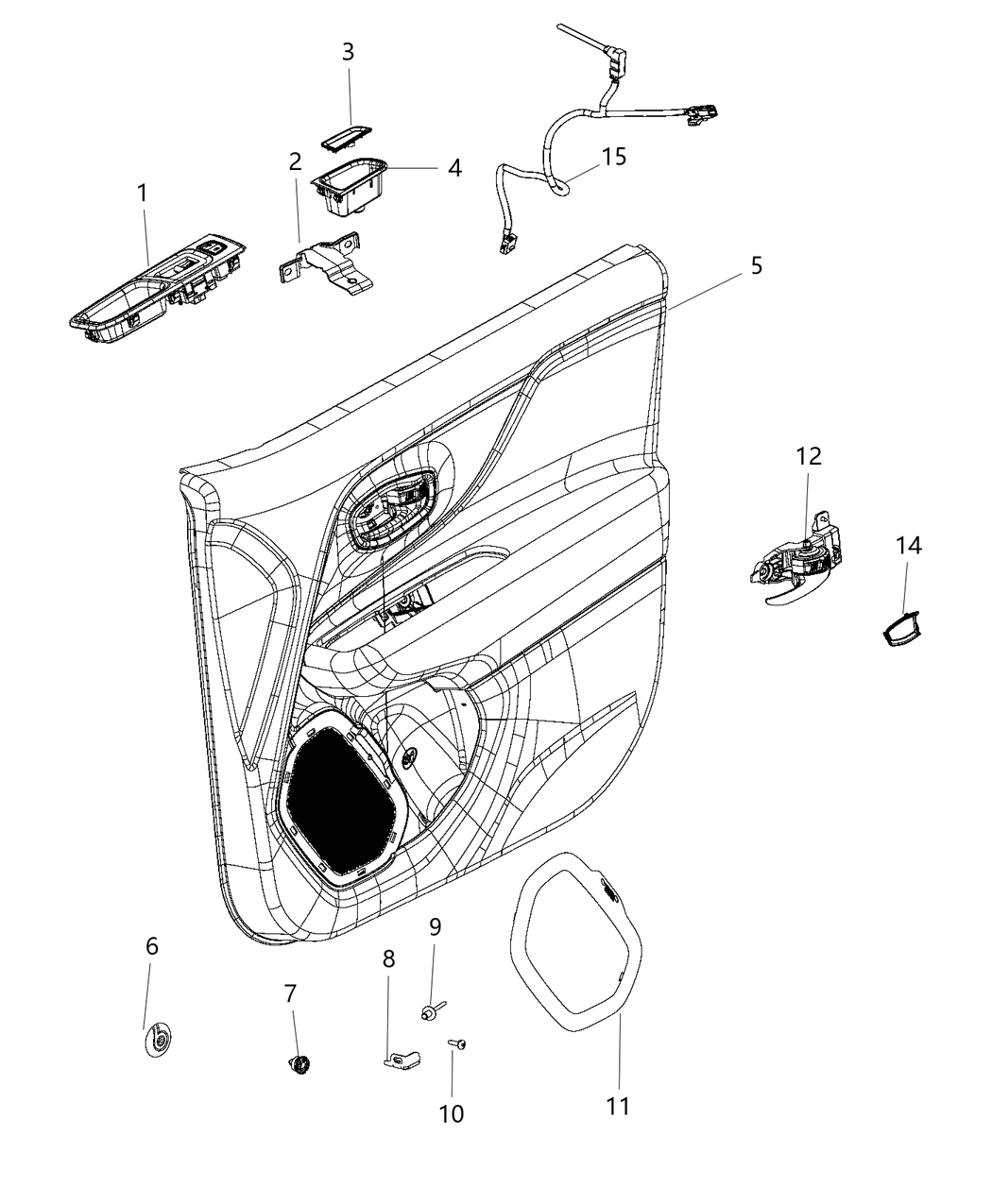 3
2
4
15
1
5
12
14
6
7
8
9
10
11