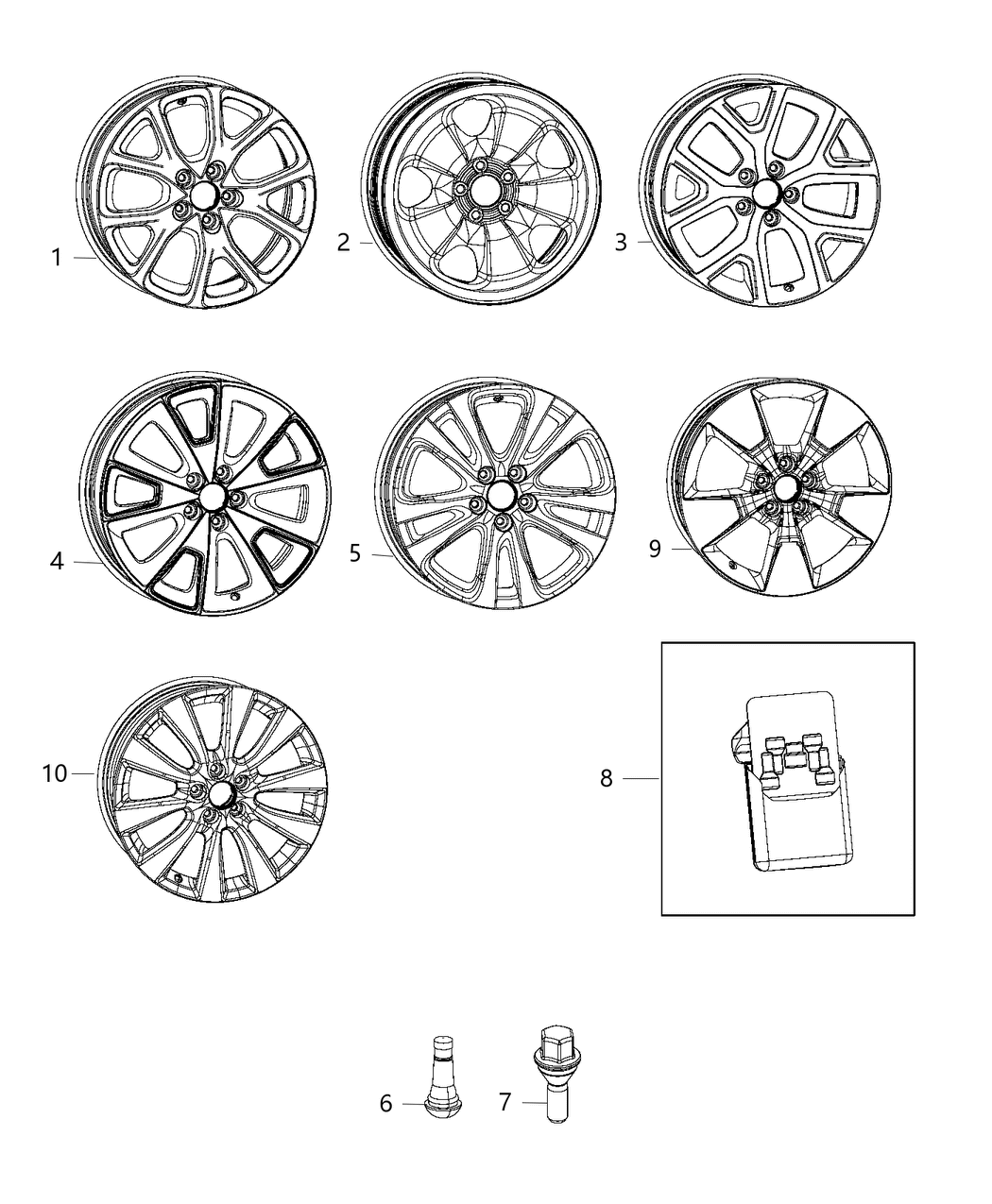 1
2
3
4
5
9
10
8
6
7