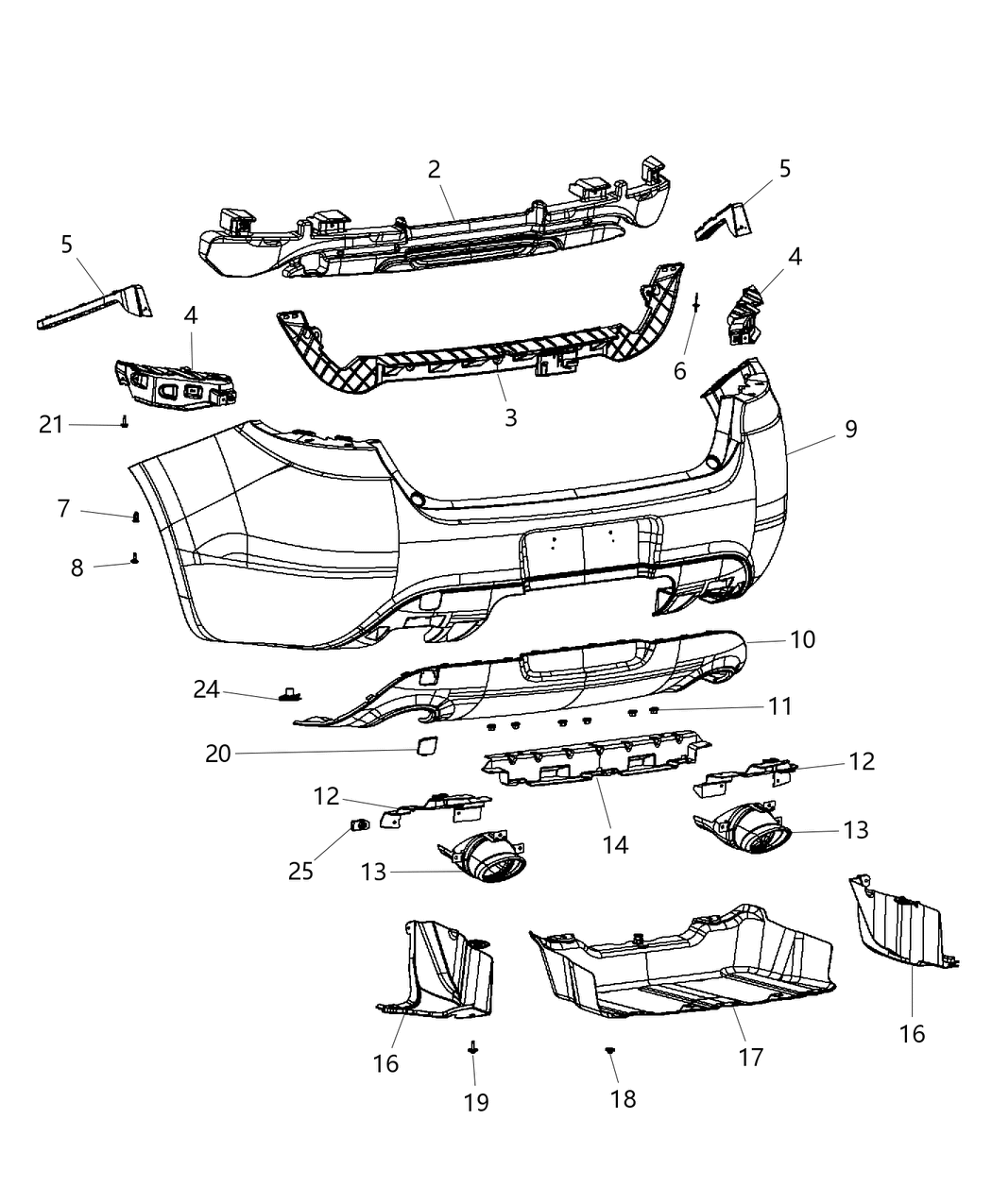 2
5
5
4
4
6
3
21
9
7
8
10
24
11
20
12
12
14
13
25
13
16
17
16
19
18