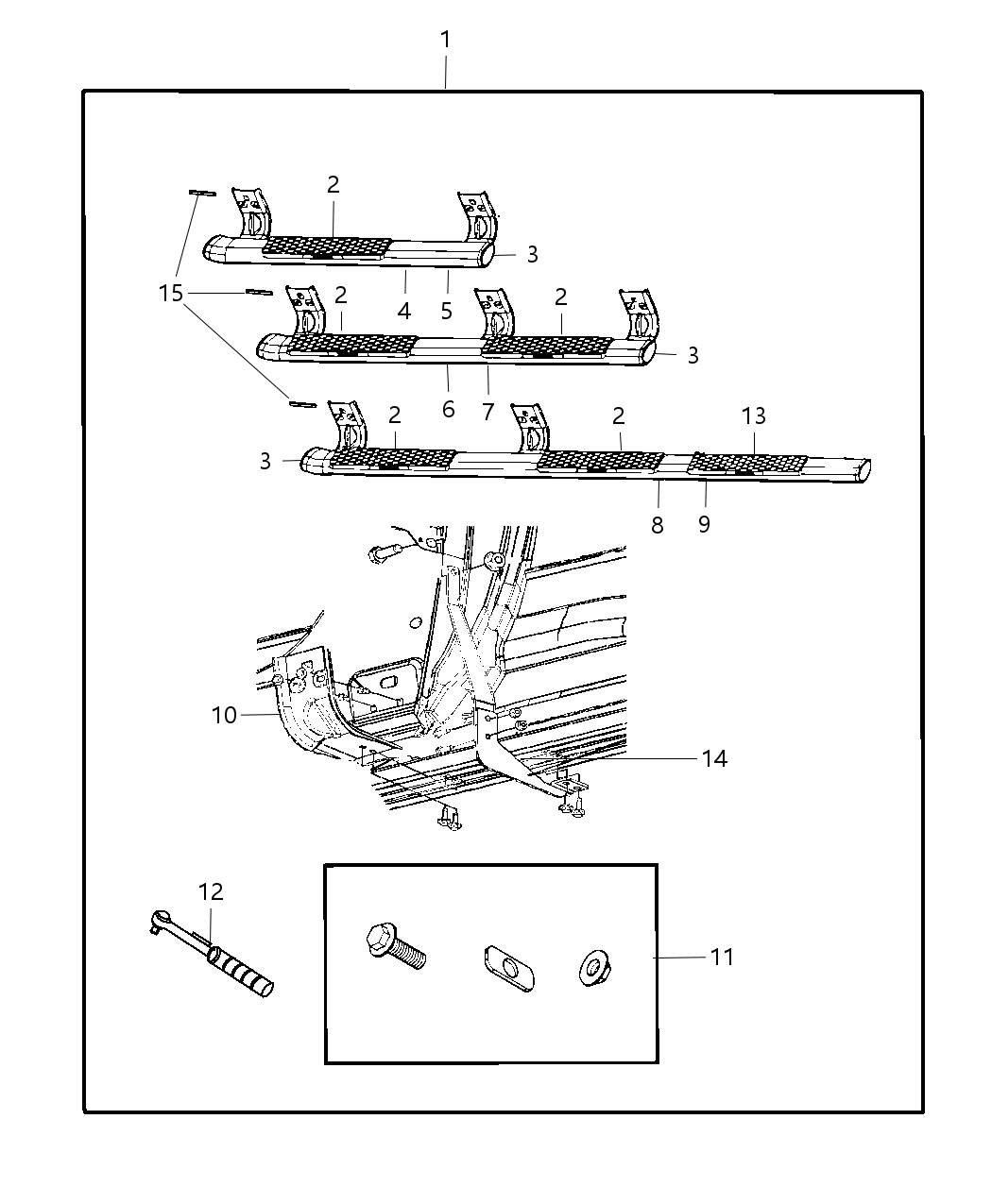 1
2
3
15
4
5
2
2
3
6
7
2
2
13
3
8
9
10
14
12
11