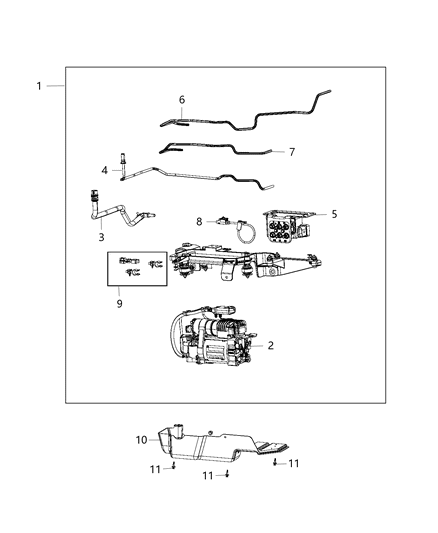 1
6
7
4
3
8
5
9
2
10
11
11
11