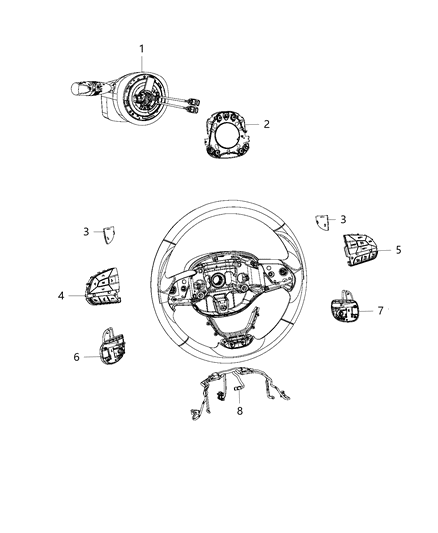 1
2
3
3
5
4
7
6
8