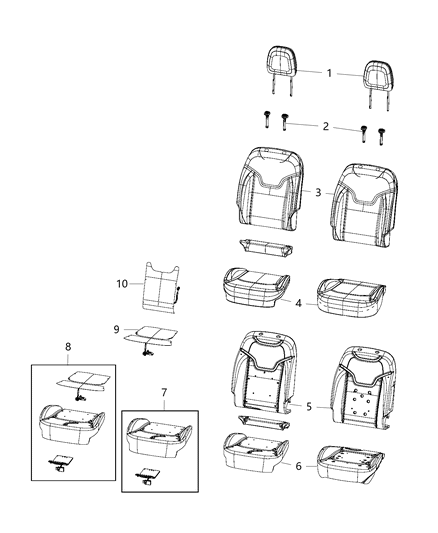 1
2
3
10
4
9
8
7
5
6