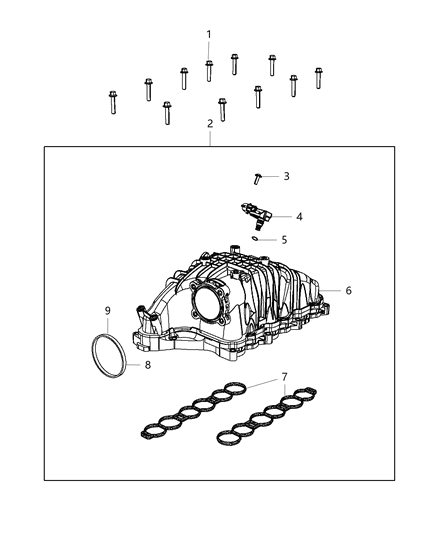 1
2
3
4
5
6
9
8
7