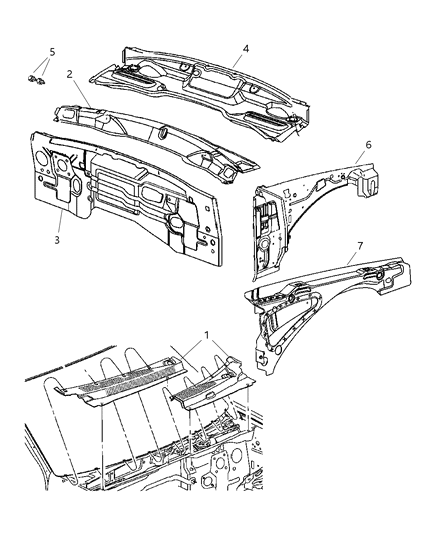 5
4
2
6
3
7
1