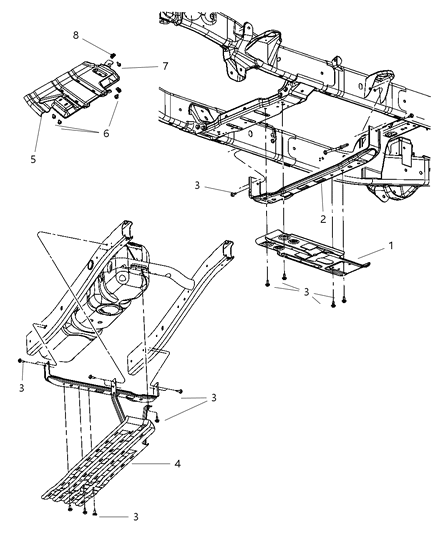 8
7
6
5
3
2
1
3
3
3
4
3