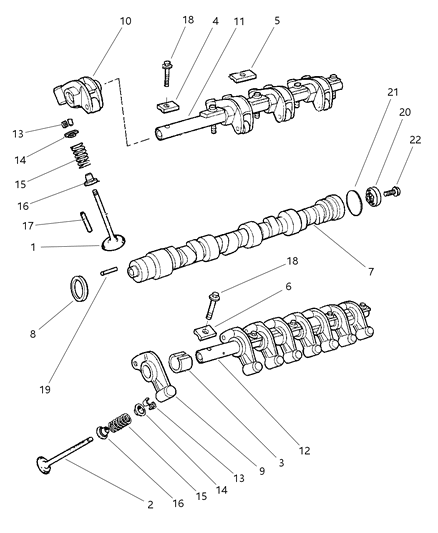 10
18
4
11
5
21
20
22
13
14
15
16
17
1
7
18
6
8
19
12
3
9
13
14
15
16
2