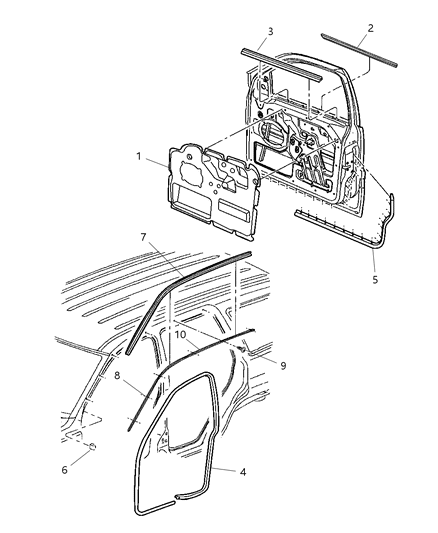 3
2
1
5
7
10
9
8
6
4