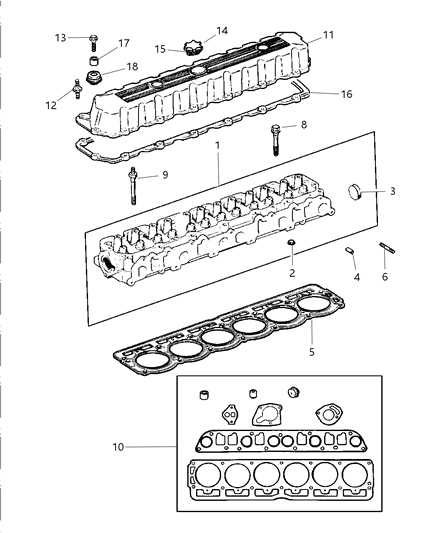 13
17
14
15
11
18
12
16
8
1
9
3
2
4
6
5
10