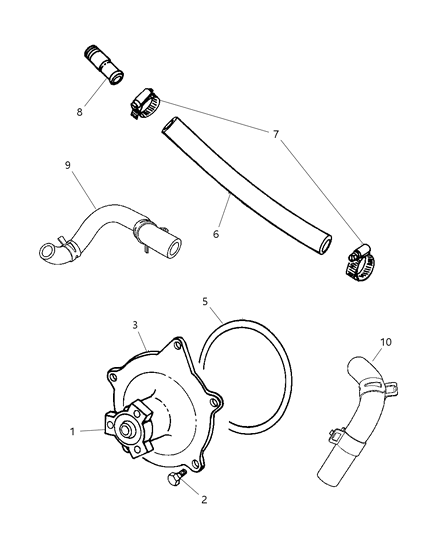 8
7
9
6
5
3
10
1
2