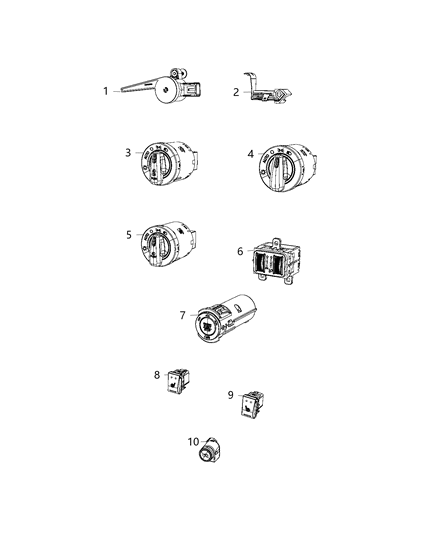 1
2
3
4
5
6
7
8
9
10